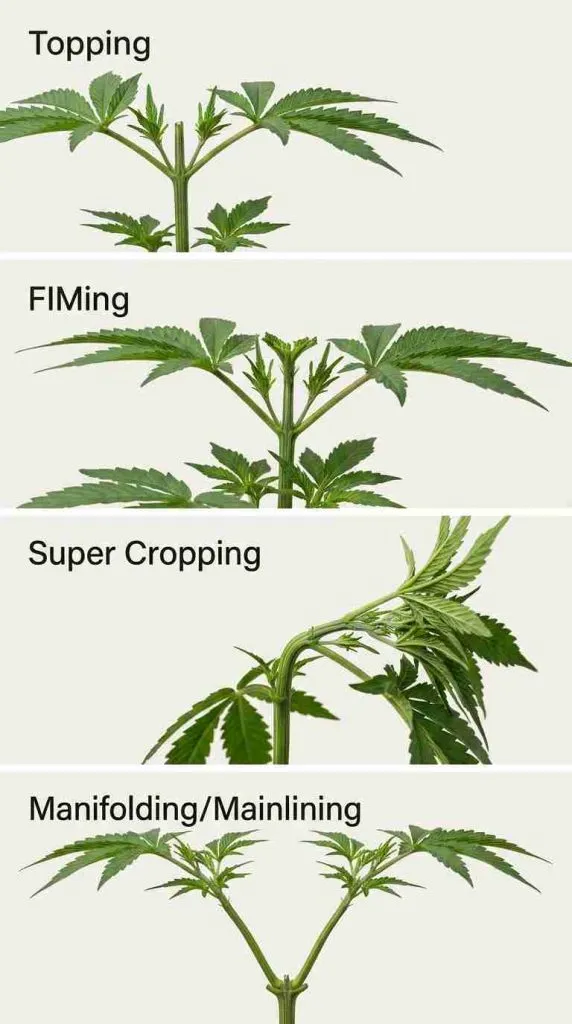 Topping

FIMing

Super Cropping

Manifolding/Mainlining