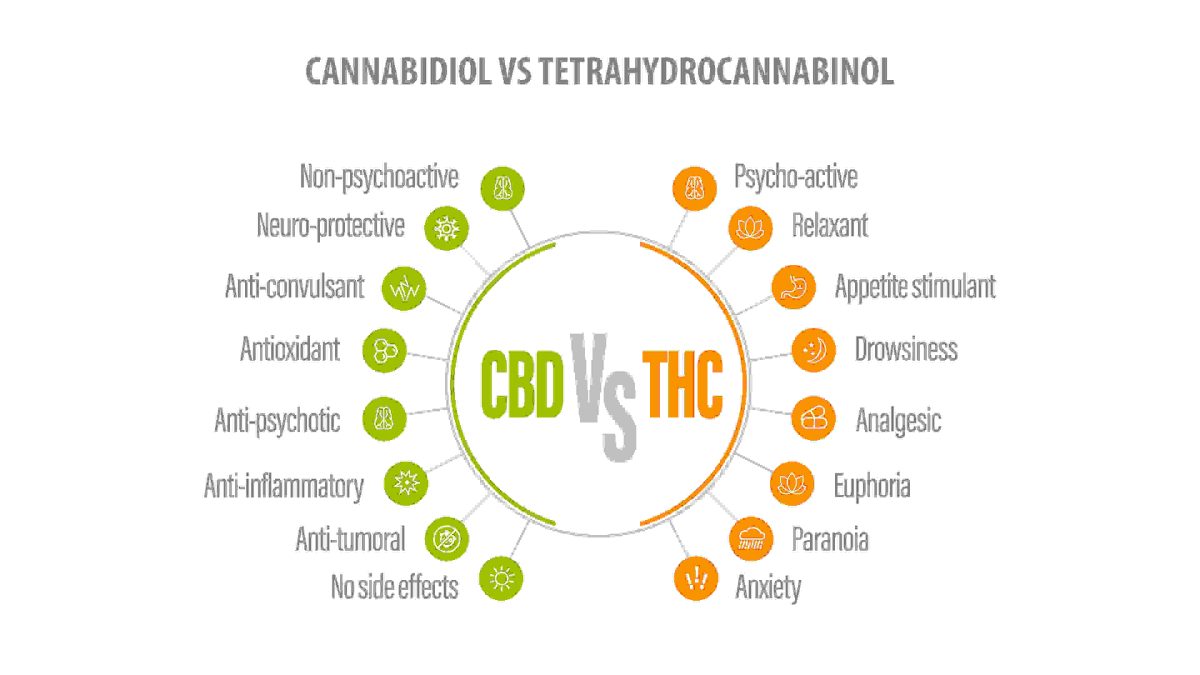 CANNABIDIOL VS TETRAHYDROCANNABINOL

Non-psychoactive
Neuro-protective
Anti-convulsant
Antioxidant
Anti-psychotic
Anti-inflammatory
Anti-tumoral
No side effects

CBD VS THC

Psycho-active
Relaxant
Appetite stimulant
Drowsiness
Analgesic
Euphoria
Paranoia
Anxiety